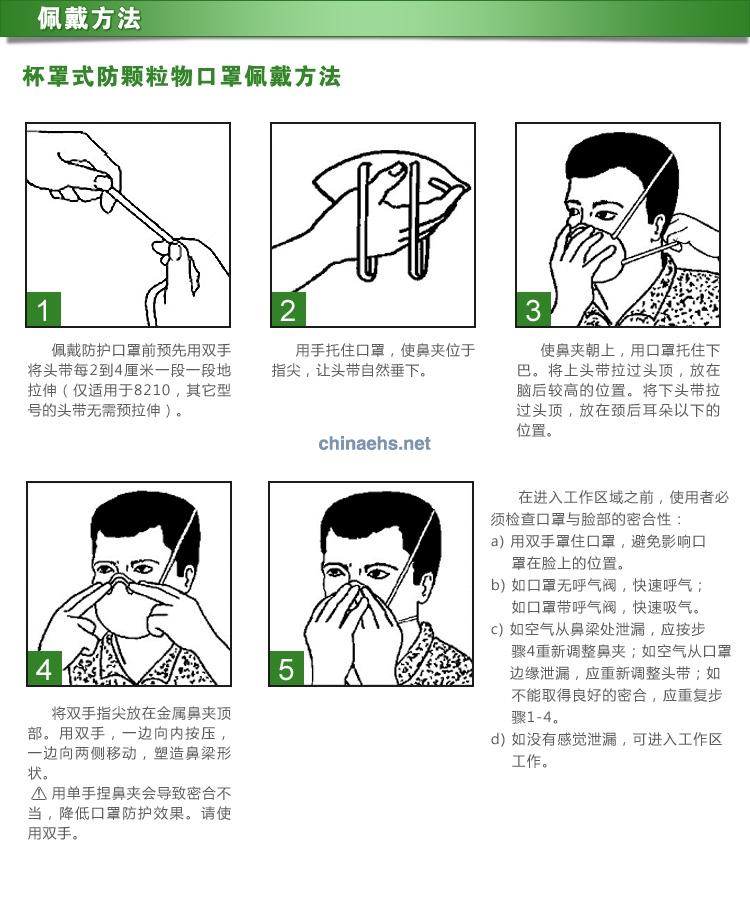 佩戴方法

杯罩式防颗粒物口罩佩戴方法

1

佩戴防护口罩前预先用双手将头带每2到4厘米一段一段地拉伸（仅适用于8210，其它型号的头带无需预拉伸）。

2

用手托住口罩，使鼻夹位于指尖，让头带自然垂下。

3

使鼻夹朝上，用口罩托住下巴。将上头带拉过头顶，放在脑后较高的位置。将下头带拉过头顶，放在颈后耳朵以下的位置。

chinaehs.net

4

将双手指尖放在金属鼻夹顶部。用双手，一边向内按压，一边向两侧移动，塑造鼻梁形状。

⚠ 用单手捏鼻夹会导致密合不当，降低口罩防护效果。请使用双手。

5

在进入工作区域之前，使用者必须检查口罩与脸部的密合性：

a) 用双手罩住口罩，避免影响口罩在脸上的位置。

b) 如口罩无呼气阀，快速呼气；如口罩带呼气阀，快速吸气。

c) 如空气从鼻梁处泄漏，应按步骤4重新调整鼻夹；如空气从口罩边缘泄漏，应重新调整头带；如不能取得良好的密合，应重复步骤1-4。

d) 如没有感觉泄漏，可进入工作区工作。